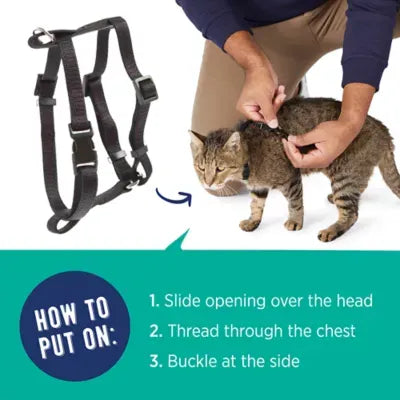 HOW TO PUT ON:

1. Slide opening over the head
2. Thread through the chest
3. Buckle at the side